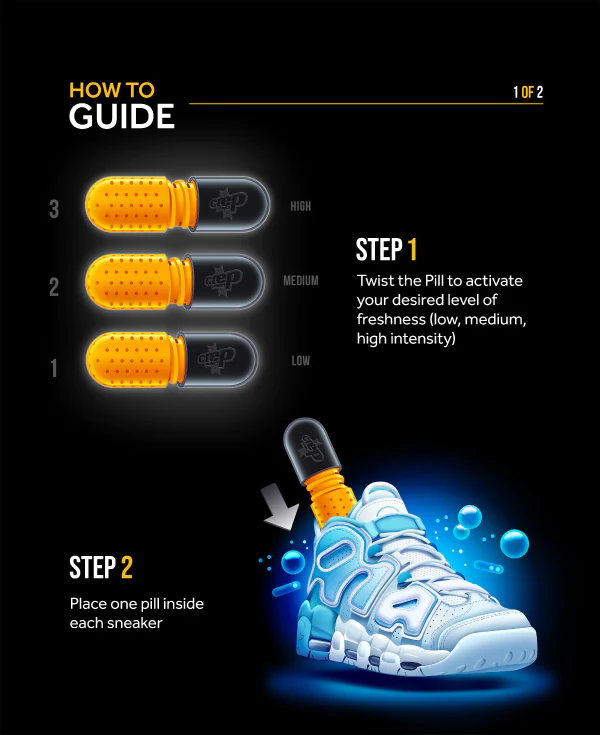 HOW TO
GUIDE

1 OF 2

3
crep
HIGH

2
crep
MEDIUM

1
crep
LOW

STEP 1
Twist the Pill to activate your desired level of freshness (low, medium, high intensity)

crep

STEP 2
Place one pill inside each sneaker