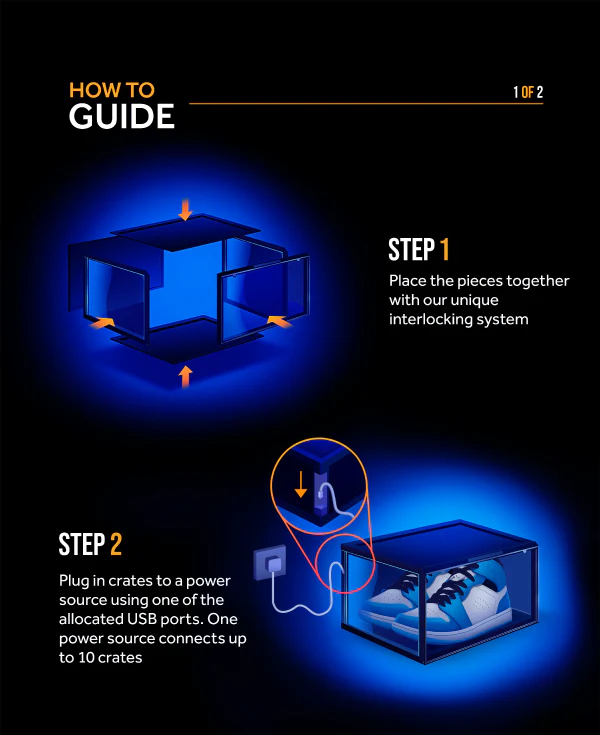 HOW TO
GUIDE

1 OF 2

STEP 1

Place the pieces together with our unique interlocking system

STEP 2

Plug in crates to a power source using one of the allocated USB ports. One power source connects up to 10 crates