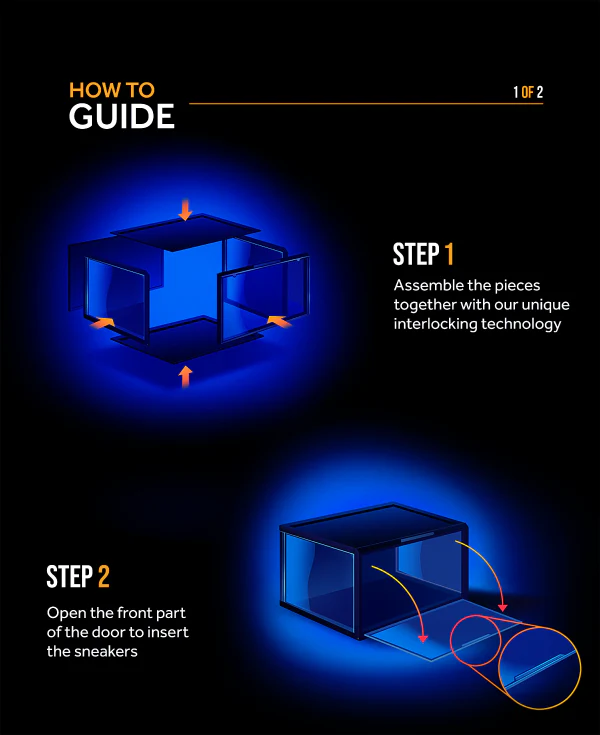 HOW TO
GUIDE

1 OF 2

STEP 1

Assemble the pieces together with our unique interlocking technology

STEP 2

Open the front part of the door to insert the sneakers