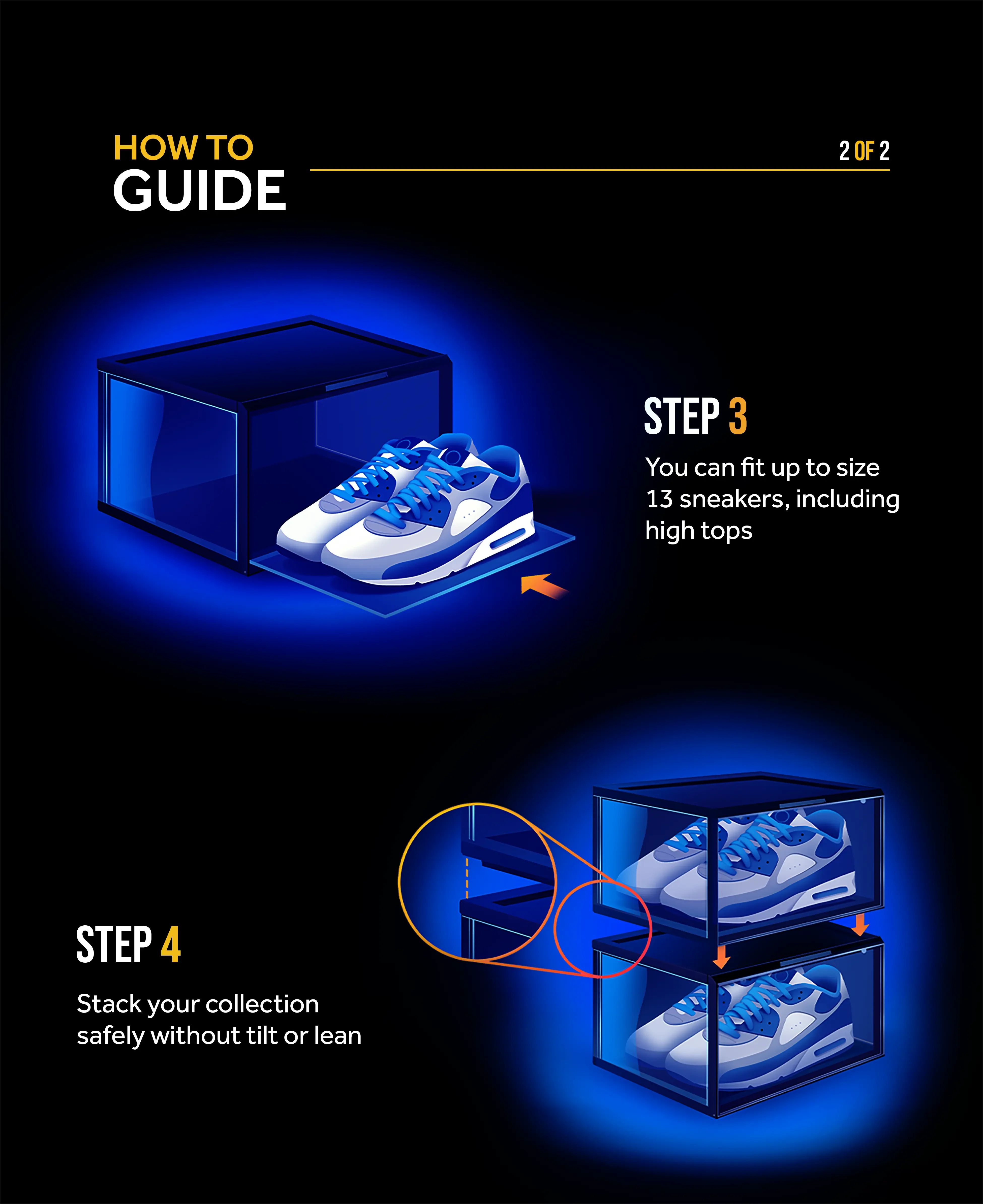 HOW TO
GUIDE

2 OF 2

STEP 3

You can fit up to size 13 sneakers, including high tops

STEP 4

Stack your collection safely without tilt or lean