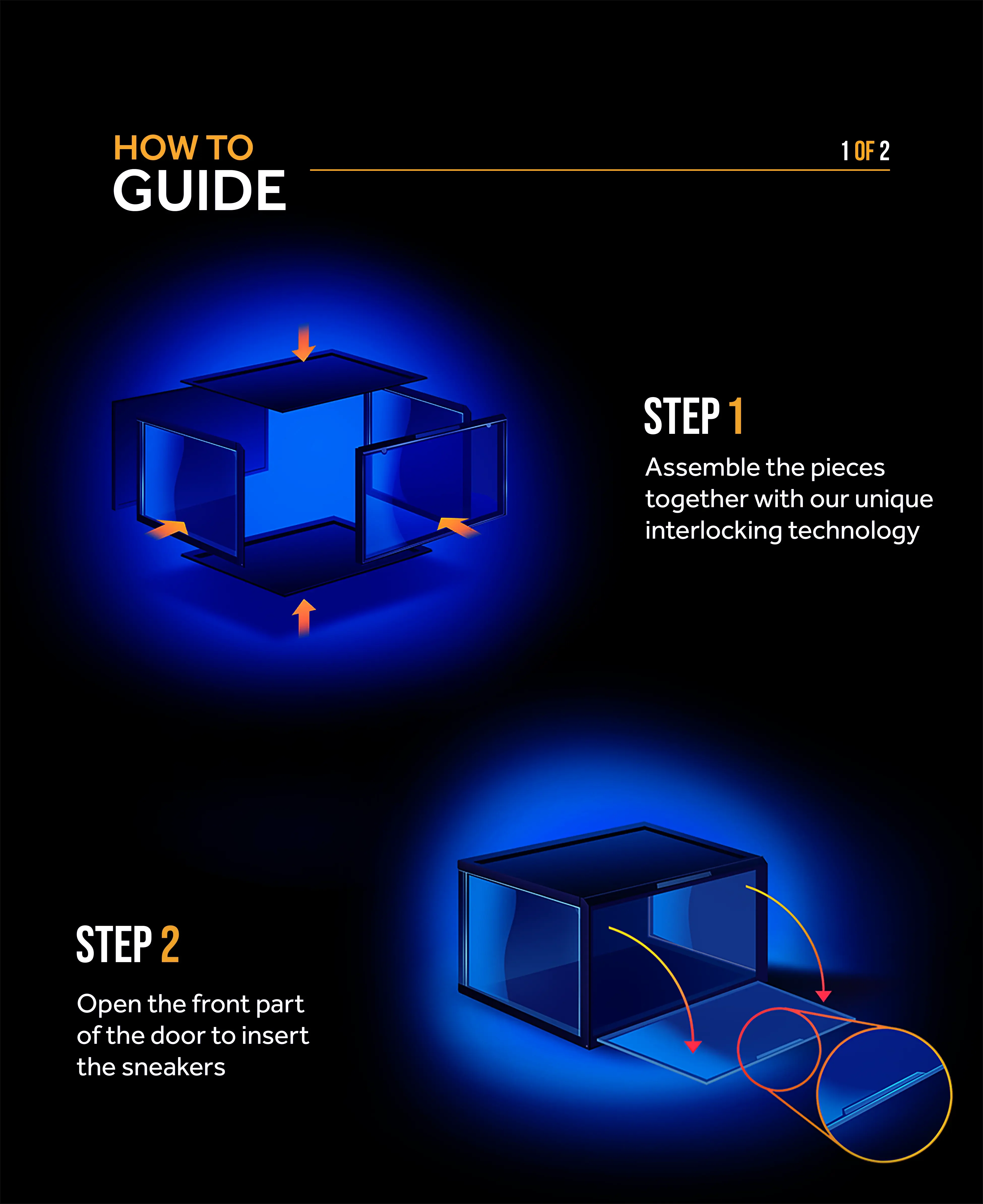 HOW TO
GUIDE

1 OF 2

STEP 1

Assemble the pieces together with our unique interlocking technology

STEP 2

Open the front part of the door to insert the sneakers